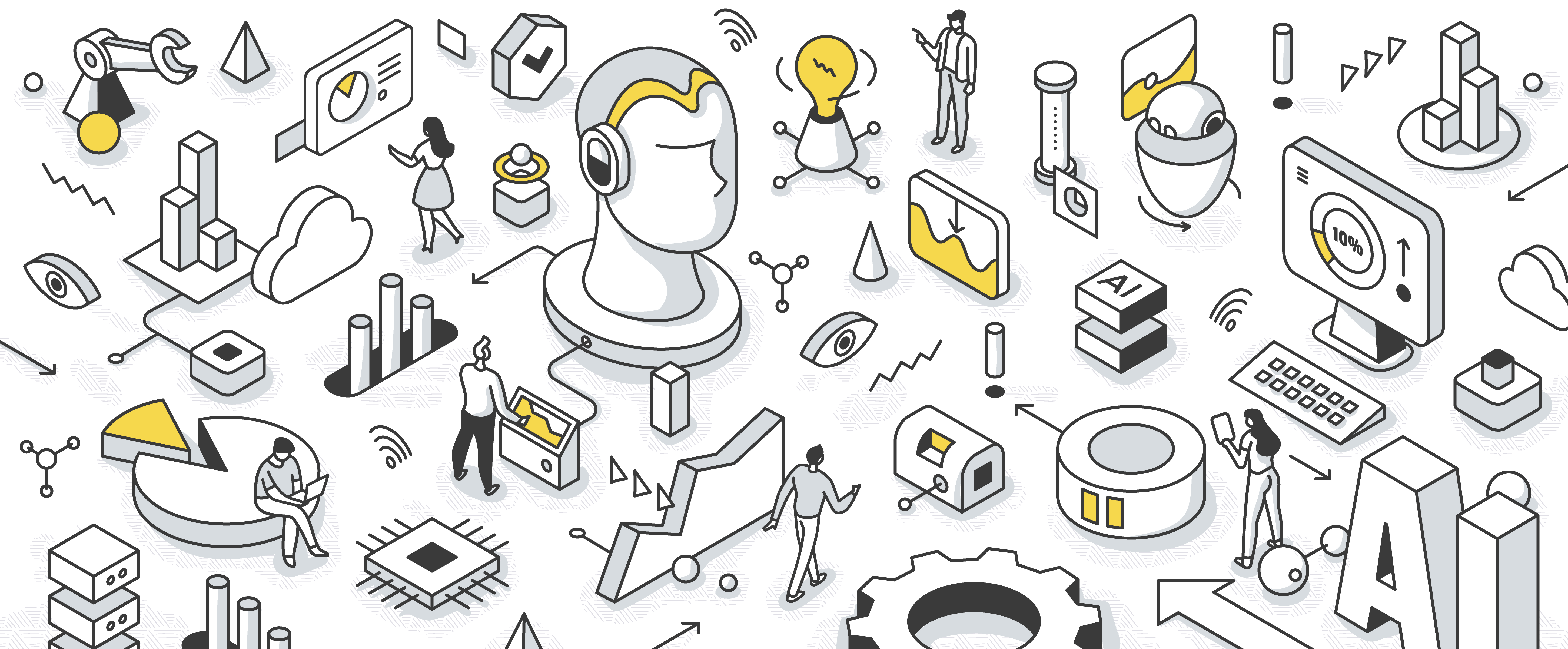 AI
10%
AI